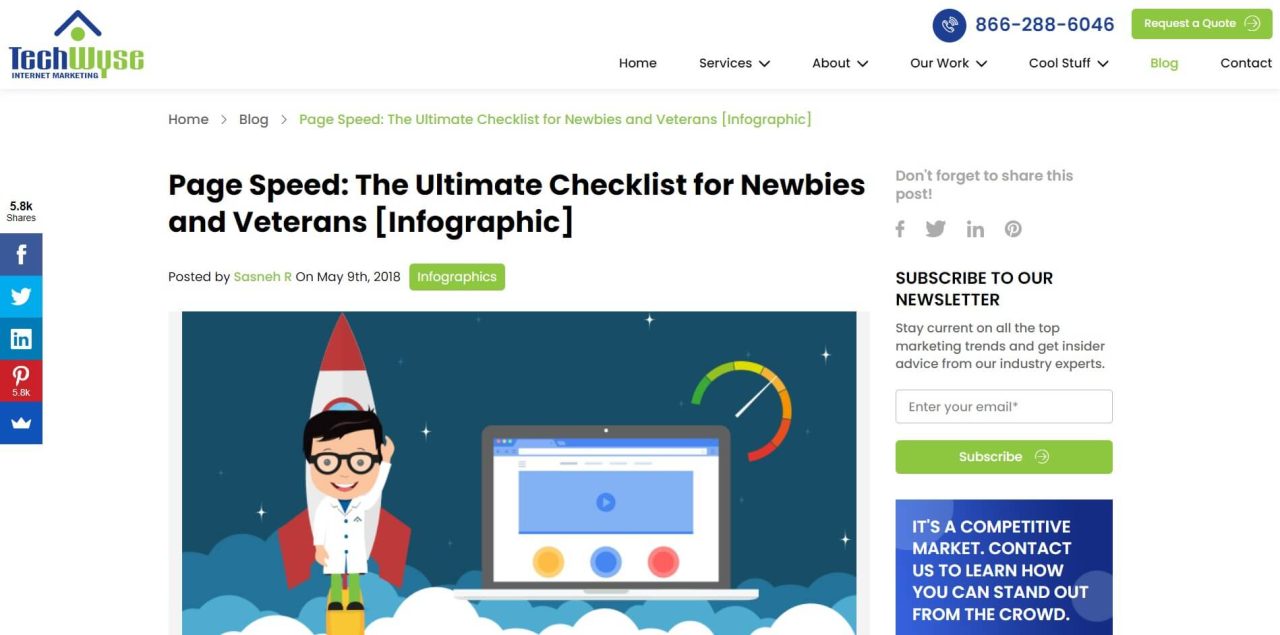 TechWyse
INTERNET MARKETING

866-288-6046

Request a Quote

Home Services About Our Work Cool Stuff Blog Contact

Home > Blog > Page Speed: The Ultimate Checklist for Newbies and Veterans [Infographic]

5.8k
Shares

5.8k

Page Speed: The Ultimate Checklist for Newbies and Veterans [Infographic]

Posted by Sasneh R On May 9th, 2018 Infographics

Don't forget to share this post!

SUBSCRIBE TO OUR NEWSLETTER

Stay current on all the top marketing trends and get insider advice from our industry experts.

Enter your email*

Subscribe

IT'S A COMPETITIVE MARKET. CONTACT US TO LEARN HOW YOU CAN STAND OUT FROM THE CROWD.